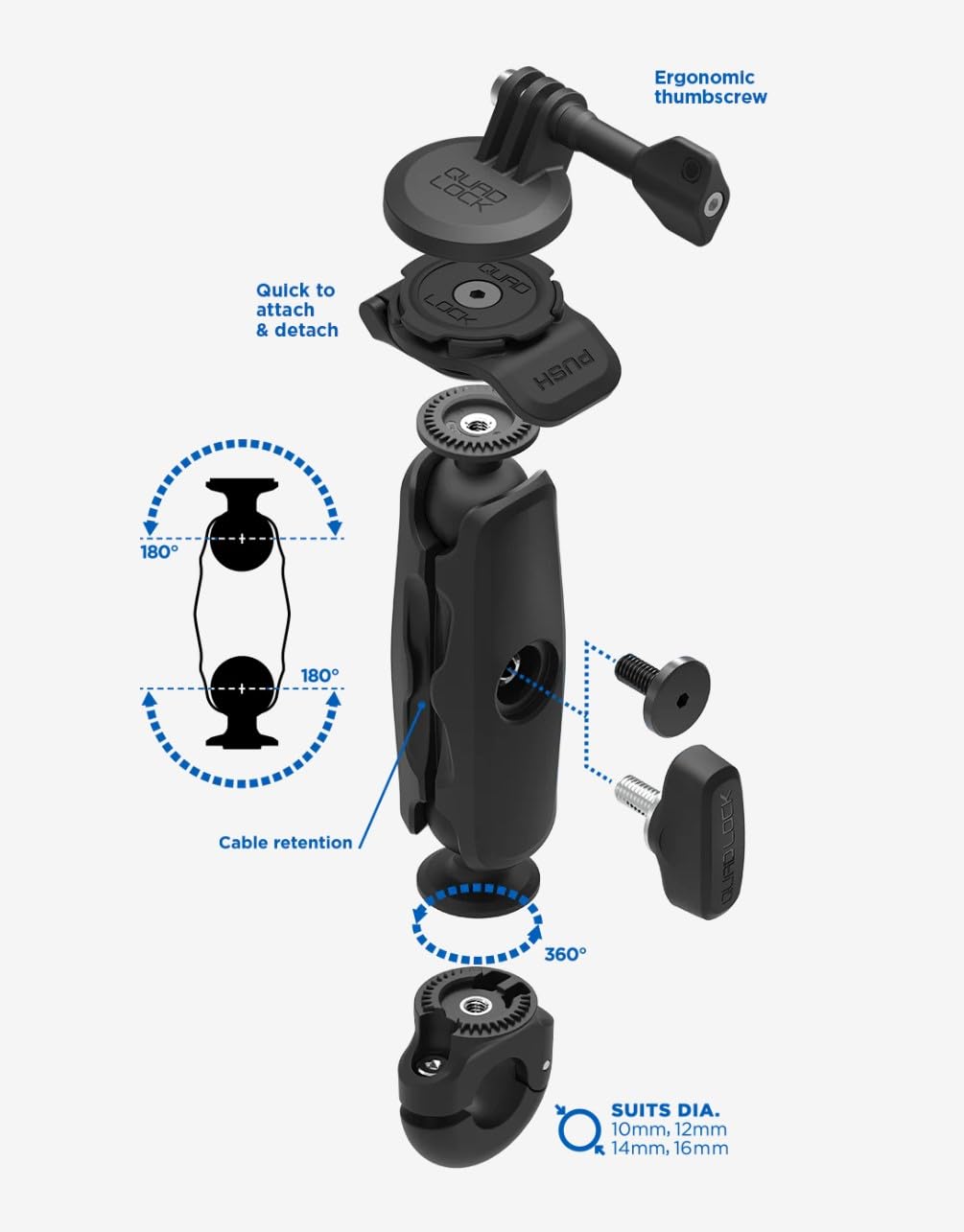 Ergonomic thumbscrew

QUAD LOCK

Quick to attach & detach

QUAD LOCK

PUSH

180°

180°

Cable retention

QUAD LOCK

360°

SUITS DIA.
10mm, 12mm
14mm, 16mm