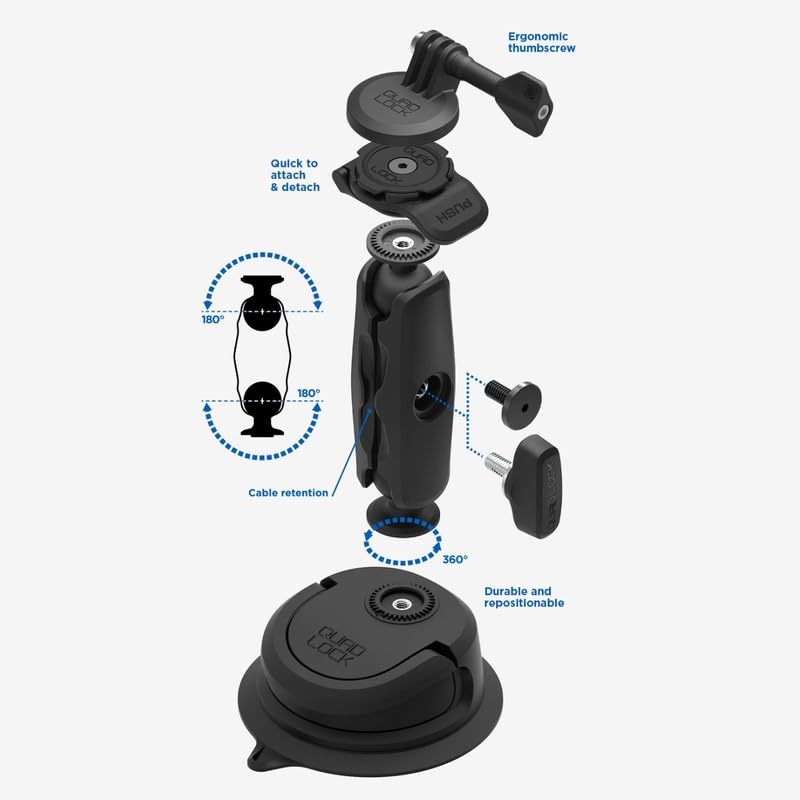 Ergonomic thumbscrew

QUAD LOCK

Quick to attach & detach

PUSH

180°

180°

Cable retention

360°

Durable and repositionable

QUAD LOCK